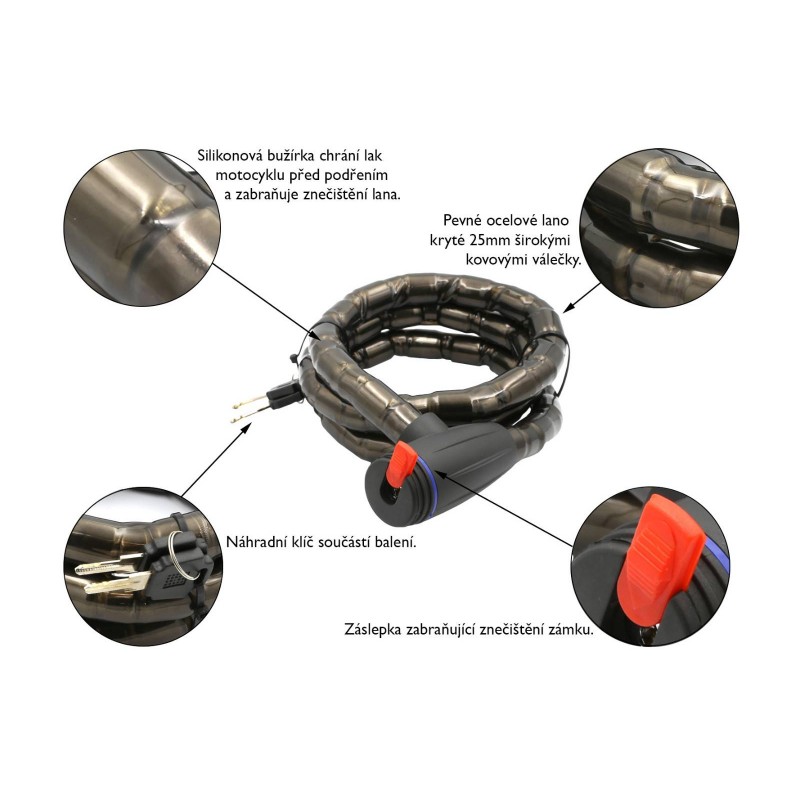 Silikonová bužírka chrání lak motocyklu před podřením a zabraňuje znečištění lana.

Pevné ocelové lano kryté 25mm širokými kovovými válečky.

Náhradní klíč součástí balení.

Záslepka zabraňující znečištění zámku.